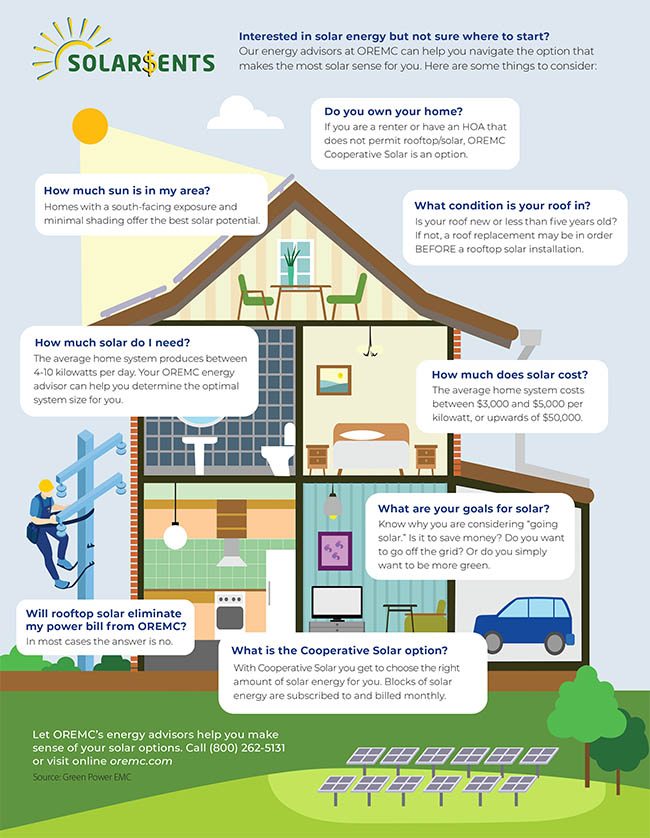 SOLAR$ENTS

Interested in solar energy but not sure where to start?
Our energy advisors at OREMC can help you navigate the option that makes the most solar sense for you. Here are some things to consider:

Do you own your home?
If you are a renter or have an HOA that does not permit rooftop/solar, OREMC Cooperative Solar is an option.

How much sun is in my area?
Homes with a south-facing exposure and minimal shading offer the best solar potential.

What condition is your roof in?
Is your roof new or less than five years old? If not, a roof replacement may be in order BEFORE a rooftop solar installation.

How much solar do I need?
The average home system produces between 4-10 kilowatts per day. Your OREMC energy advisor can help you determine the optimal system size for you.

How much does solar cost?
The average home system costs between $3,000 and $5,000 per kilowatt, or upwards of $50,000.

What are your goals for solar?
Know why you are considering "going solar." Is it to save money? Do you want to go off the grid? Or do you simply want to be more green.

Will rooftop solar eliminate my power bill from OREMC?
In most cases the answer is no.

What is the Cooperative Solar option?
With Cooperative Solar you get to choose the right amount of solar energy for you. Blocks of solar energy are subscribed to and billed monthly.

Let OREMC's energy advisors help you make sense of your solar options. Call (800) 262-5131 or visit online oremc.com

Source: Green Power EMC